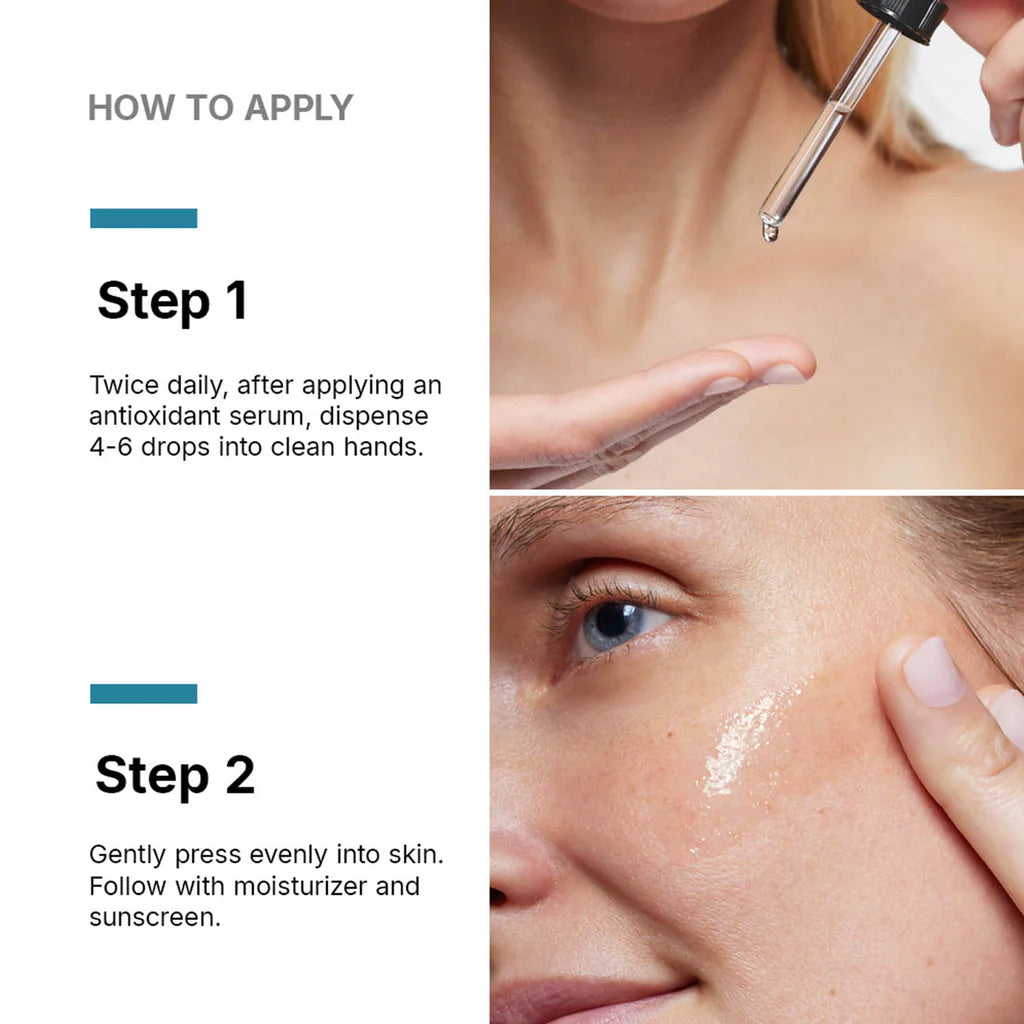 HOW TO APPLY

Step 1

Twice daily, after applying an antioxidant serum, dispense 4-6 drops into clean hands.

Step 2

Gently press evenly into skin. Follow with moisturizer and sunscreen.